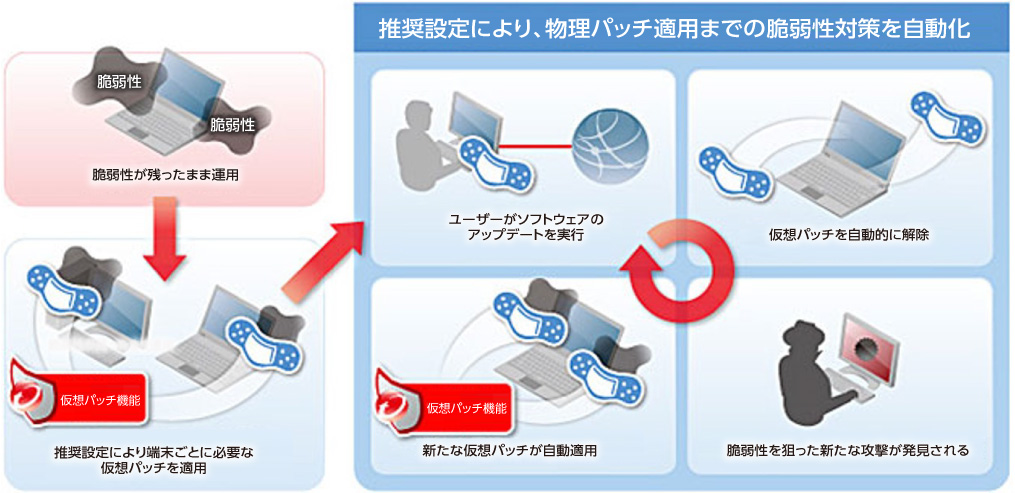 脆弱性

脆弱性

脆弱性が残ったまま運用

仮想パッチ機能

推奨設定により端末ごとに必要な仮想パッチを適用

推奨設定により、物理パッチ適用までの脆弱性対策を自動化

ユーザーがソフトウェアのアップデートを実行

仮想パッチを自動的に解除

仮想パッチ機能

新たな仮想パッチが自動適用

脆弱性を狙った新たな攻撃が発見される